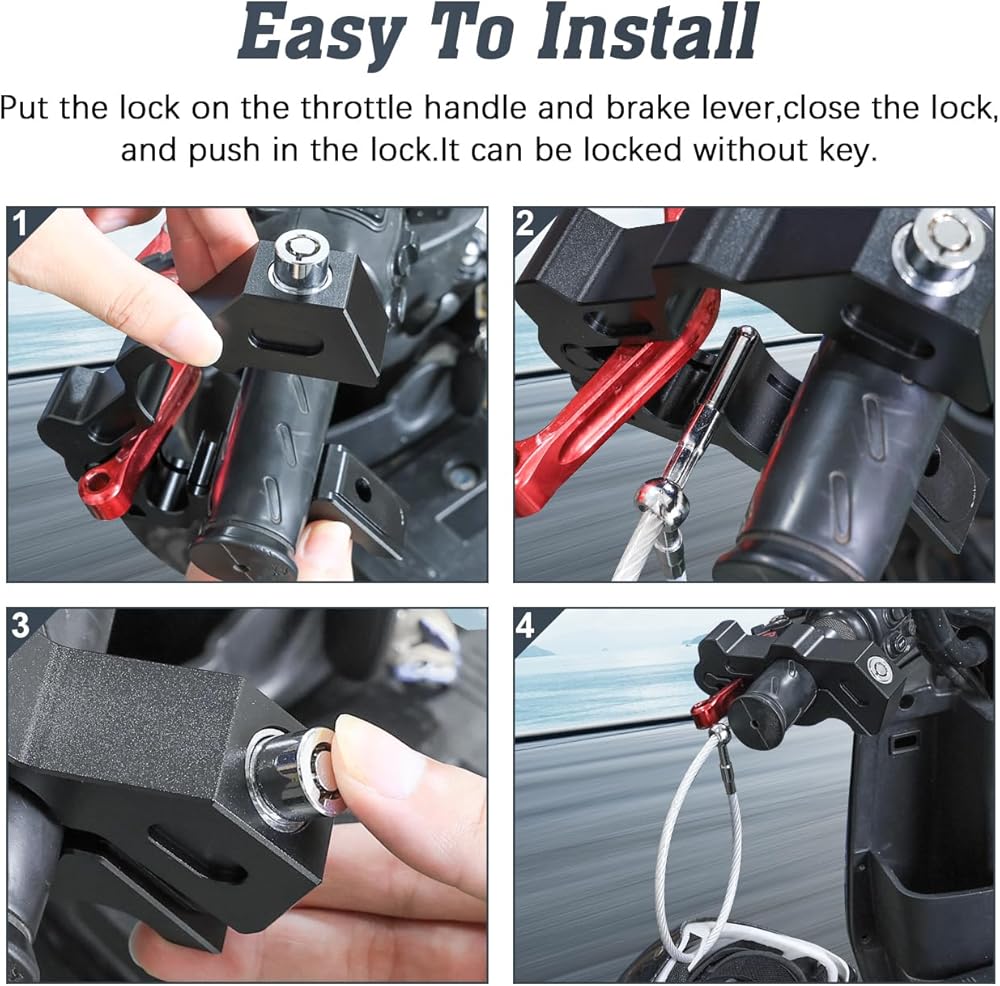 Easy To Install

Put the lock on the throttle handle and brake lever,close the lock, and push in the lock.It can be locked without key.

1

2

3

4