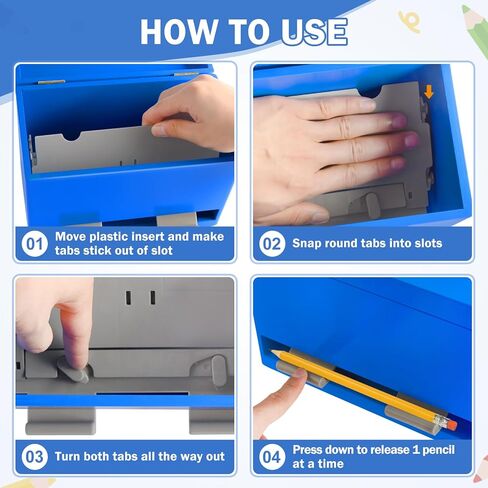 HOW TO USE

01 Move plastic insert and make tabs stick out of slot

02 Snap round tabs into slots

03 Turn both tabs all the way out

04 Press down to release 1 pencil at a time