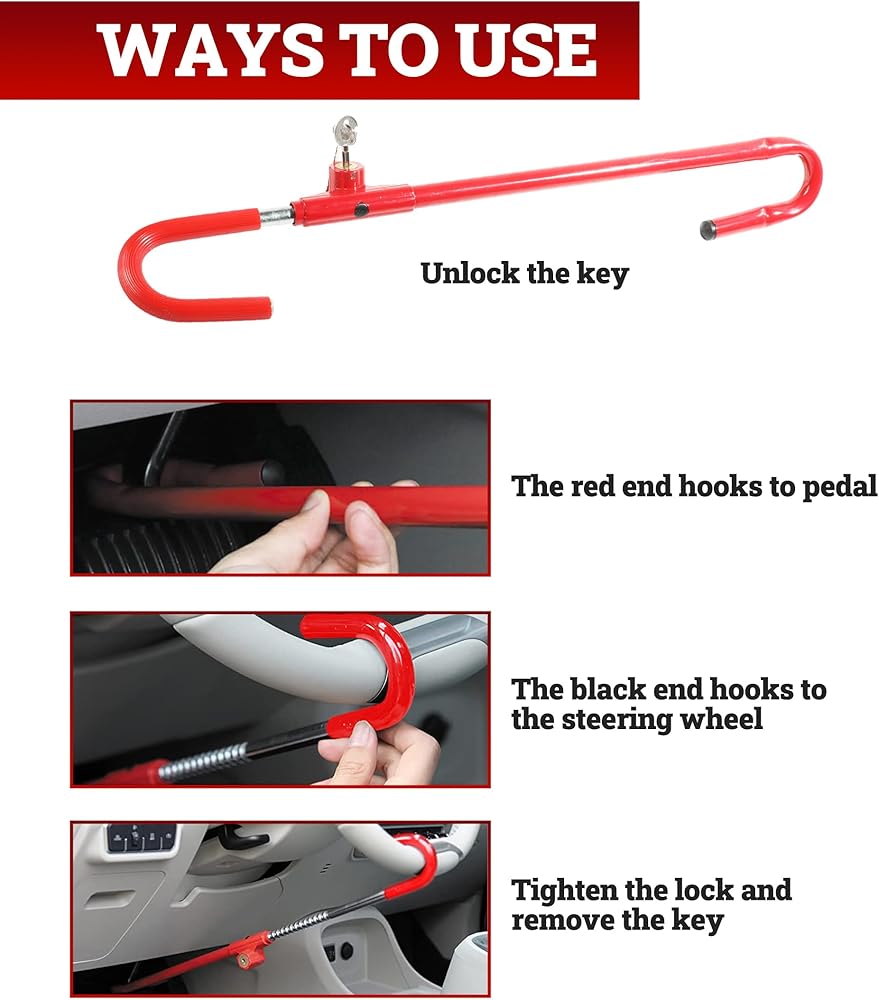 WAYS TO USE

Unlock the key

The red end hooks to pedal

The black end hooks to the steering wheel

Tighten the lock and remove the key