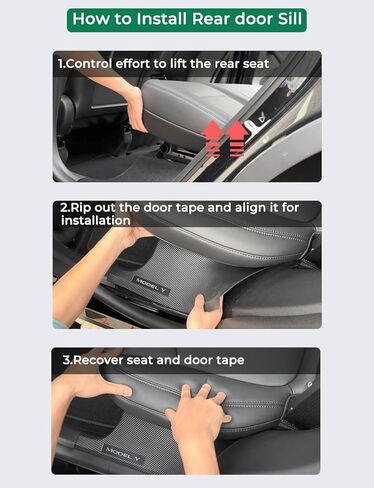 How to Install Rear door Sill

1.Control effort to lift the rear seat

2.Rip out the door tape and align it for installation

MODEL Y

3.Recover seat and door tape

MODEL Y