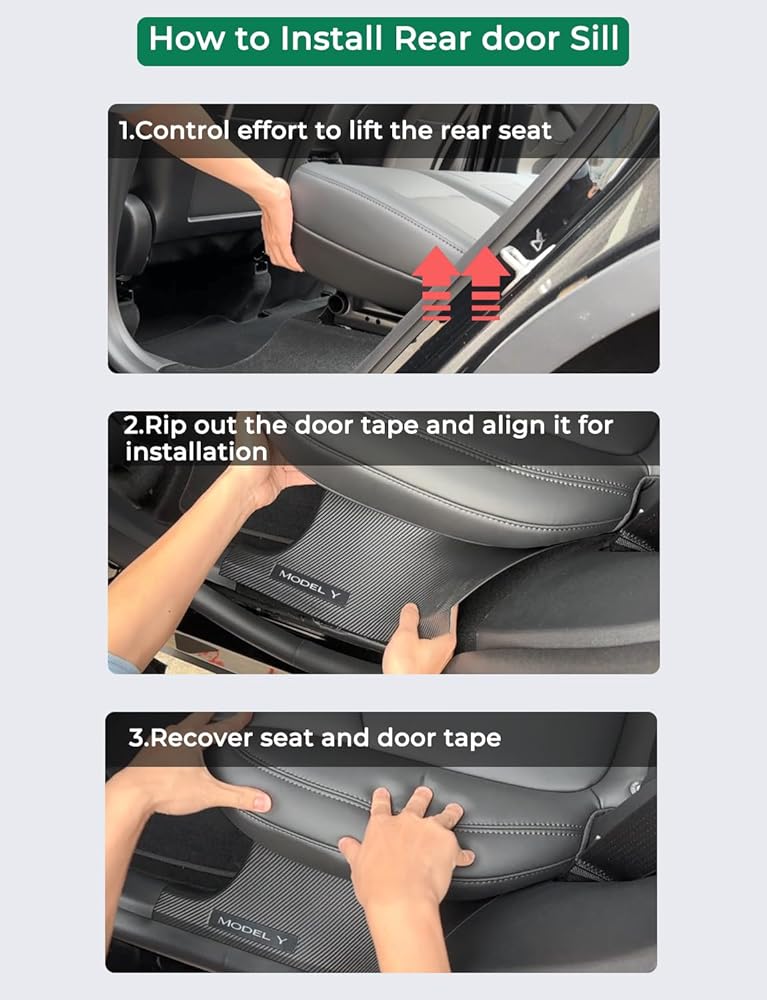 How to Install Rear door Sill

1.Control effort to lift the rear seat

2.Rip out the door tape and align it for installation

MODEL Y

3.Recover seat and door tape

MODEL Y