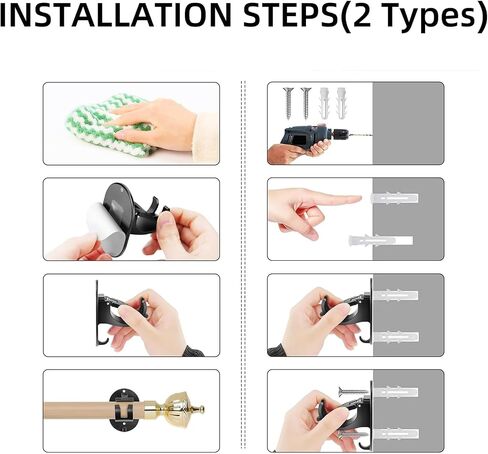 INSTALLATION STEPS(2 Types)