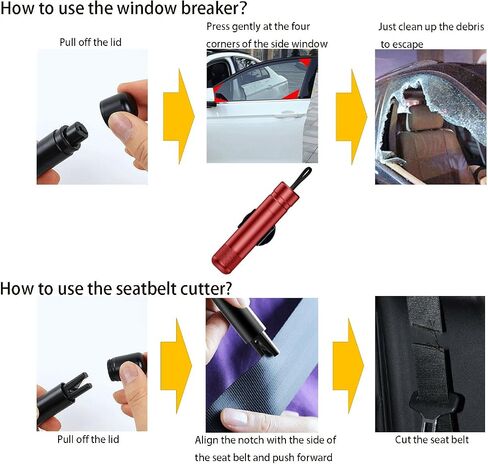 How to use the window breaker?

Pull off the lid

Press gently at the four corners of the side window

Just clean up the debris to escape

How to use the seatbelt cutter?

Pull off the lid

Align the notch with the side of the seat belt and push forward

Cut the seat belt