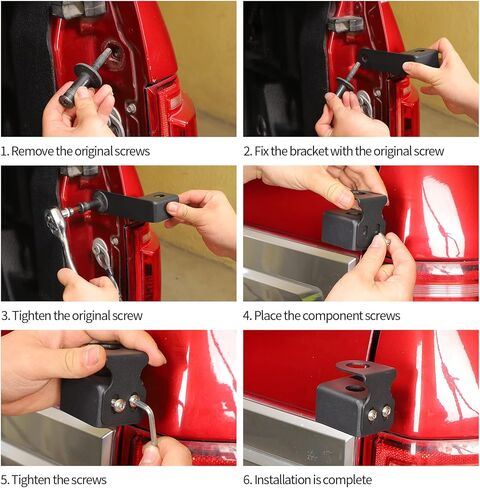 1. Remove the original screws

2. Fix the bracket with the original screw

3. Tighten the original screw

4. Place the component screws

5. Tighten the screws

6. Installation is complete