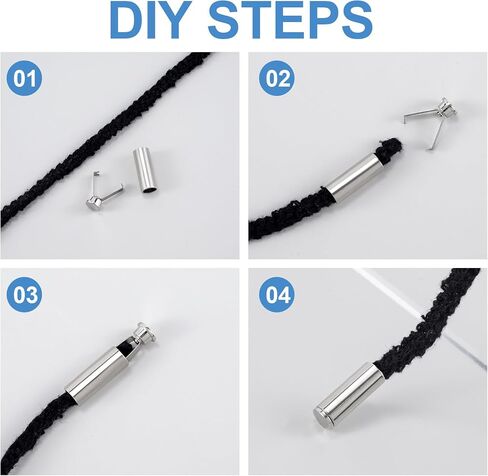 DIY STEPS

01

02

03

04