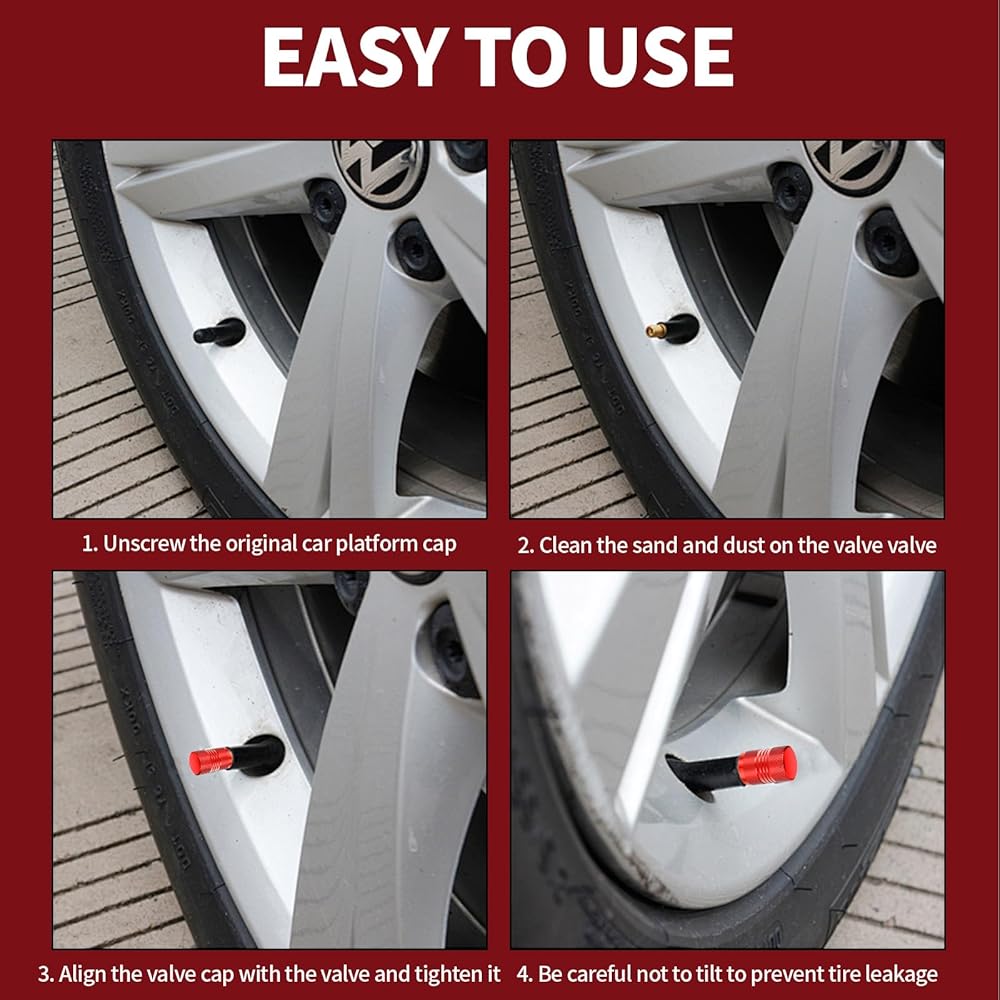 EASY TO USE

1. Unscrew the original car platform cap

2. Clean the sand and dust on the valve valve

3. Align the valve cap with the valve and tighten it

4. Be careful not to tilt to prevent tire leakage