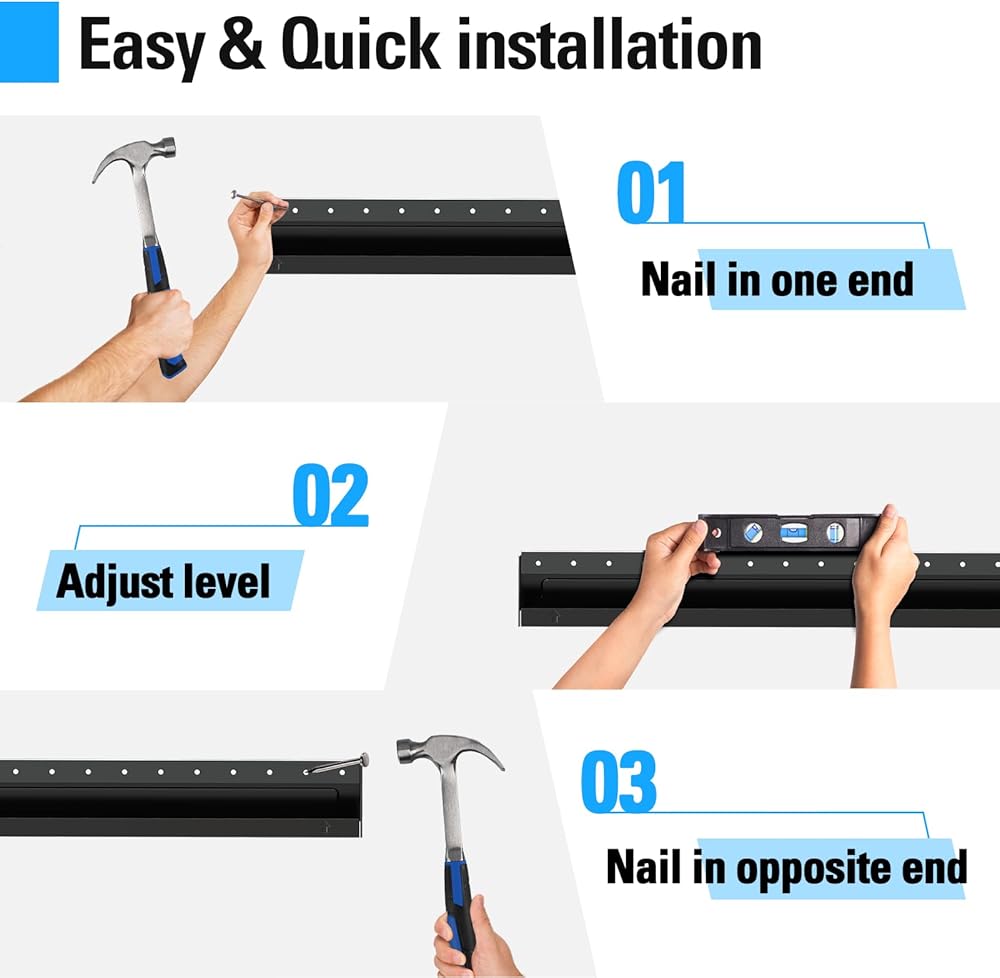 Easy & Quick installation

01

Nail in one end

02

Adjust level

03

Nail in opposite end