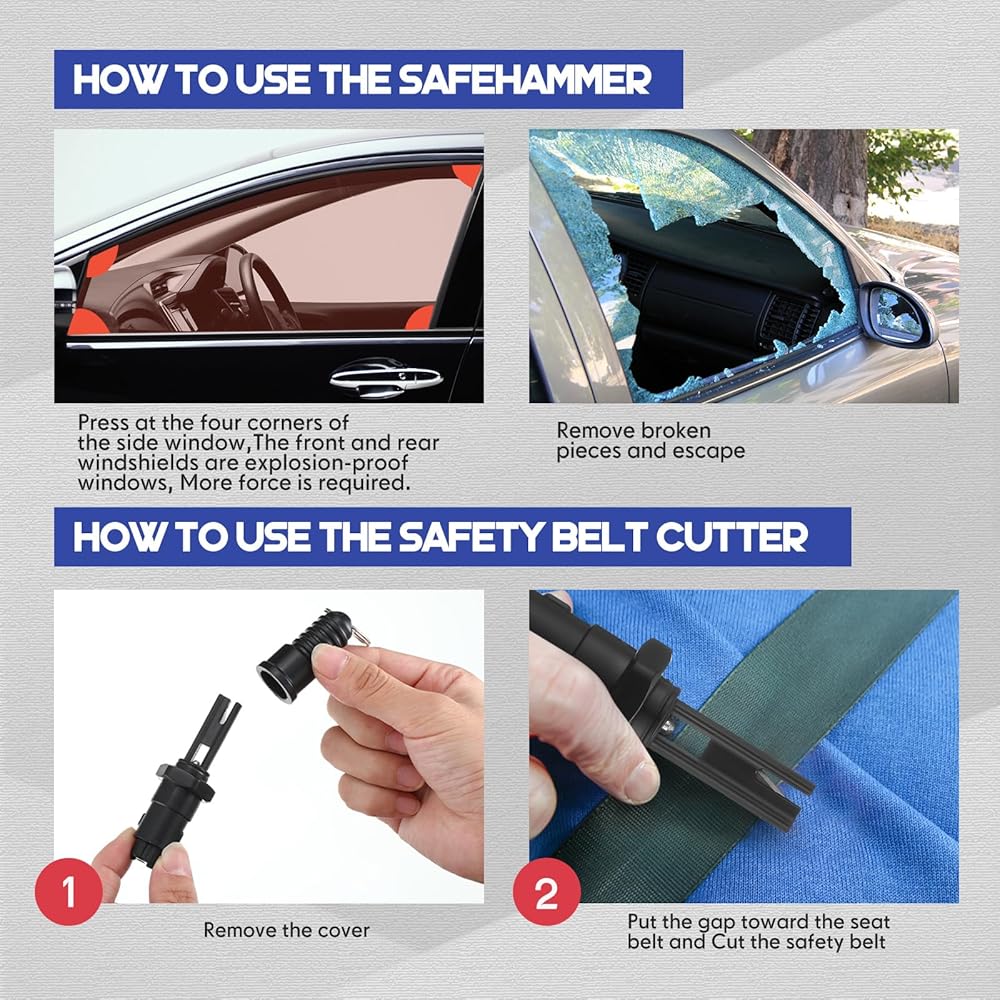 HOW TO USE THE SAFEHAMMER

Press at the four corners of the side window,The front and rear windshields are explosion-proof windows, More force is required.

Remove broken pieces and escape

HOW TO USE THE SAFETY BELT CUTTER

1

Remove the cover

2

Put the gap toward the seat belt and Cut the safety belt