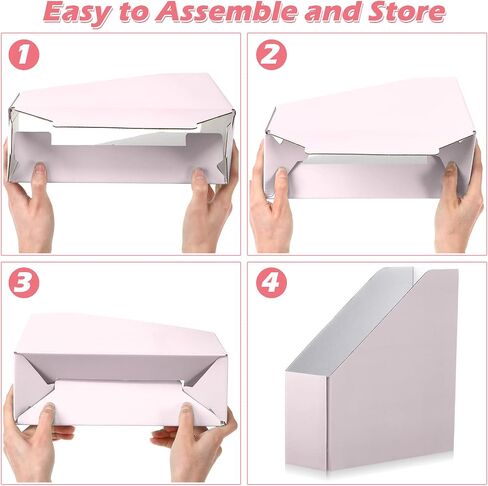 Easy to Assemble and Store

1

2

3

4