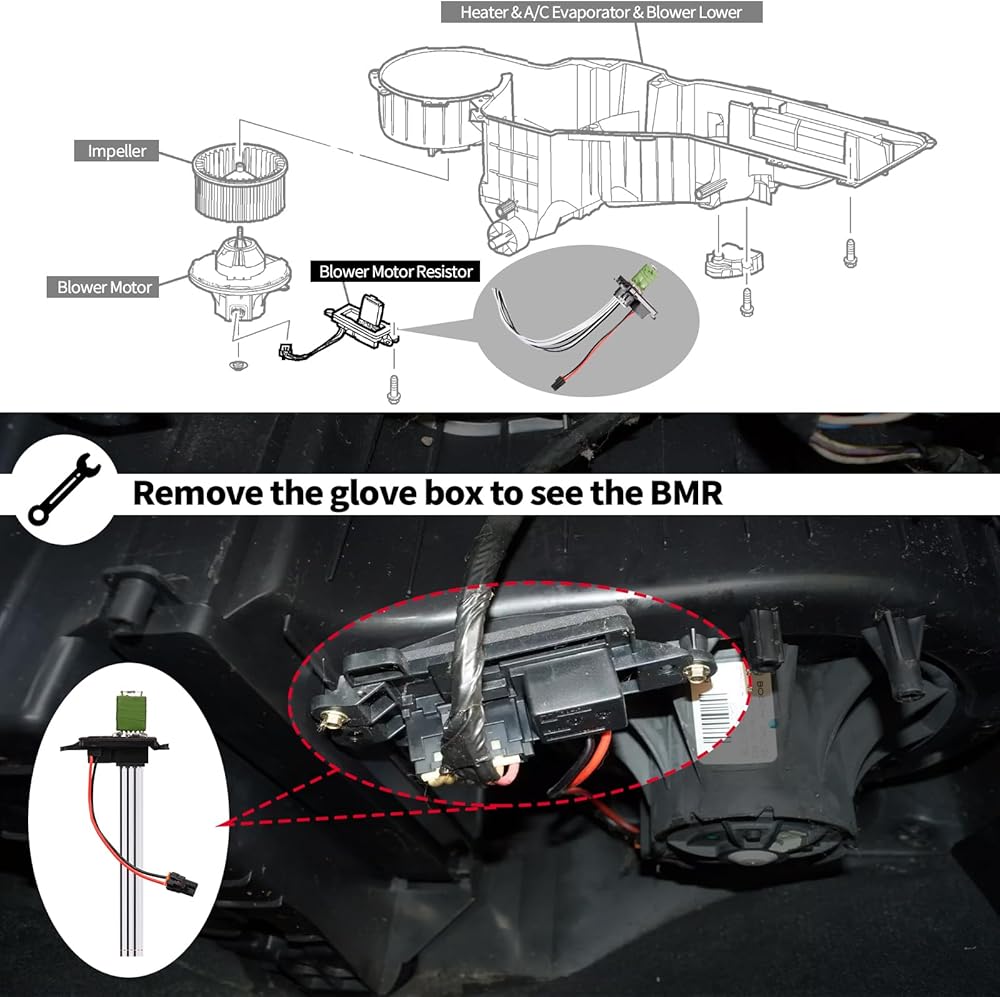 Heater & A/C Evaporator & Blower Lower

Impeller

Blower Motor

Blower Motor Resistor

Remove the glove box to see the BMR