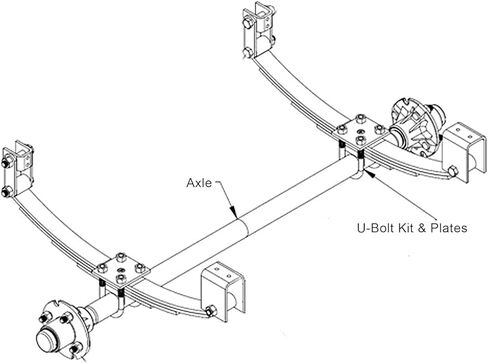 Axle

U-Bolt Kit & Plates