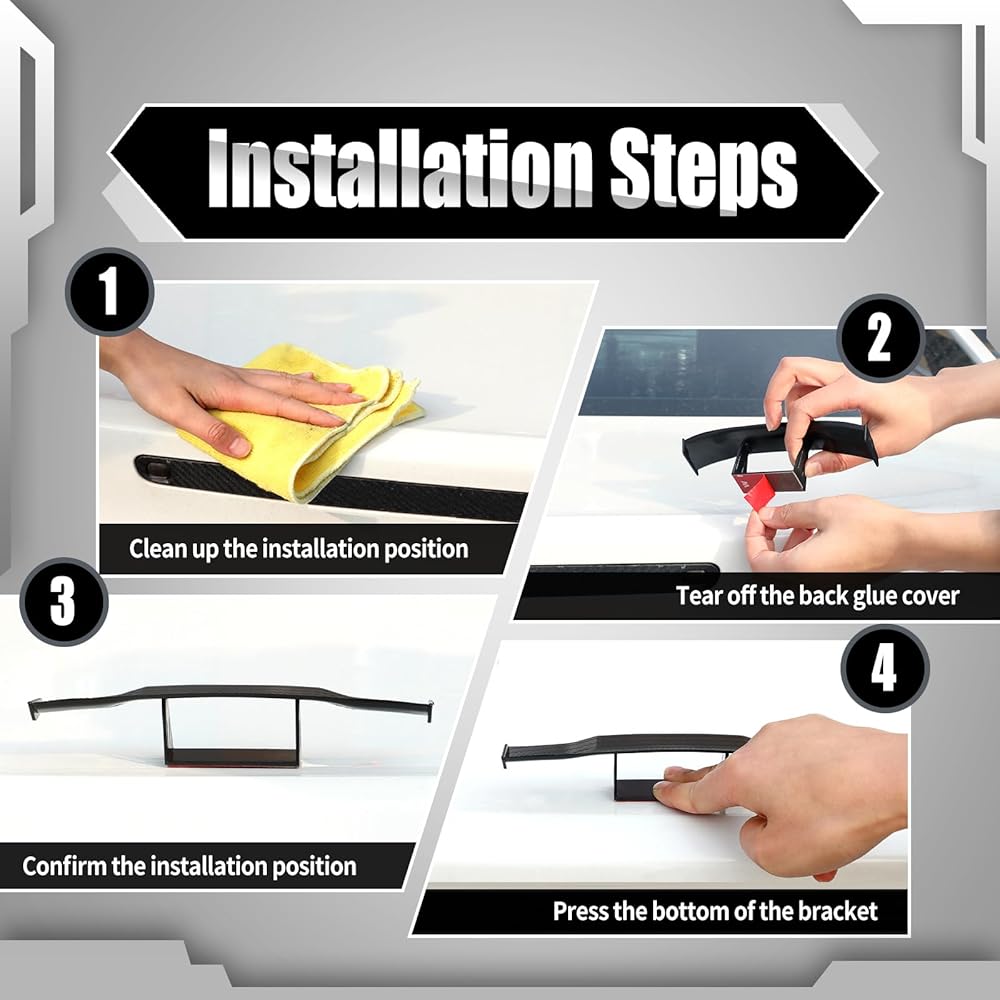 Installation Steps

1

Clean up the installation position

2

Tear off the back glue cover

3

Confirm the installation position

4

Press the bottom of the bracket