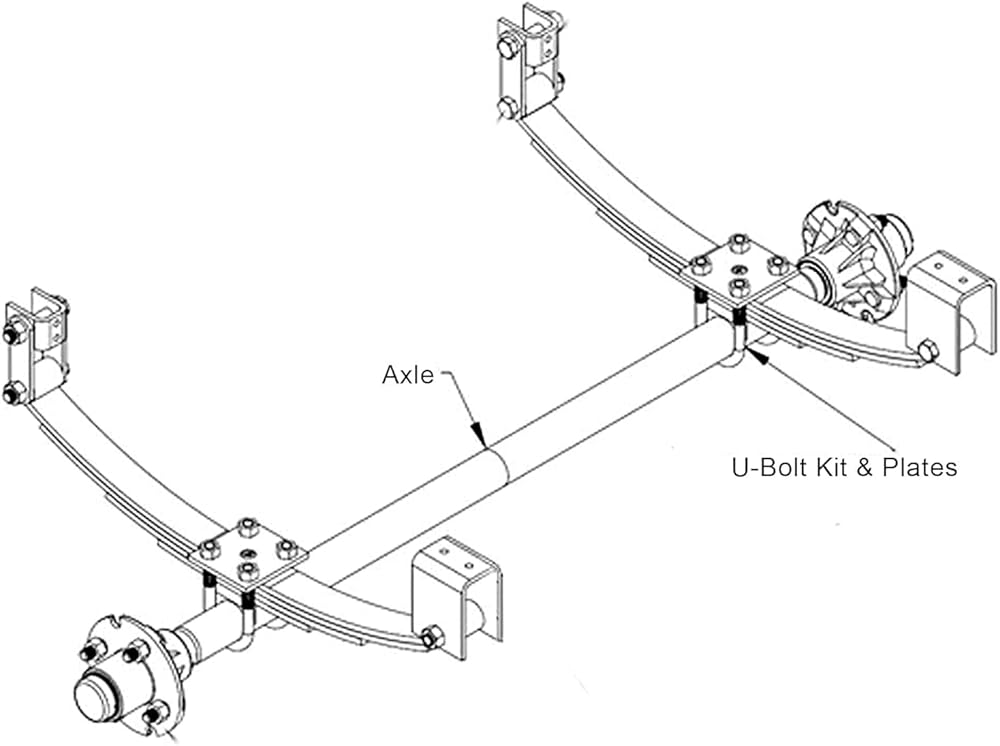 Axle

U-Bolt Kit & Plates