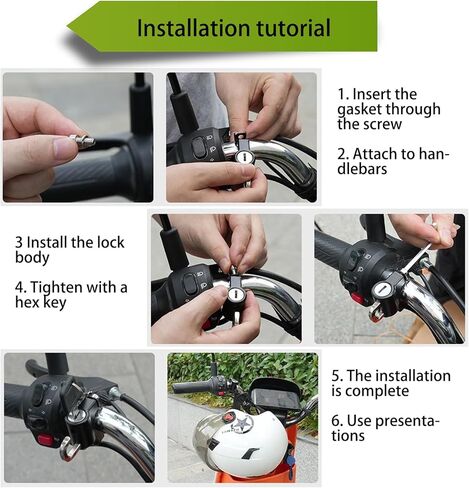 Installation tutorial

1. Insert the gasket through the screw

2. Attach to handlebars

3 Install the lock body

4. Tighten with a hex key

5. The installation is complete

6. Use presentations