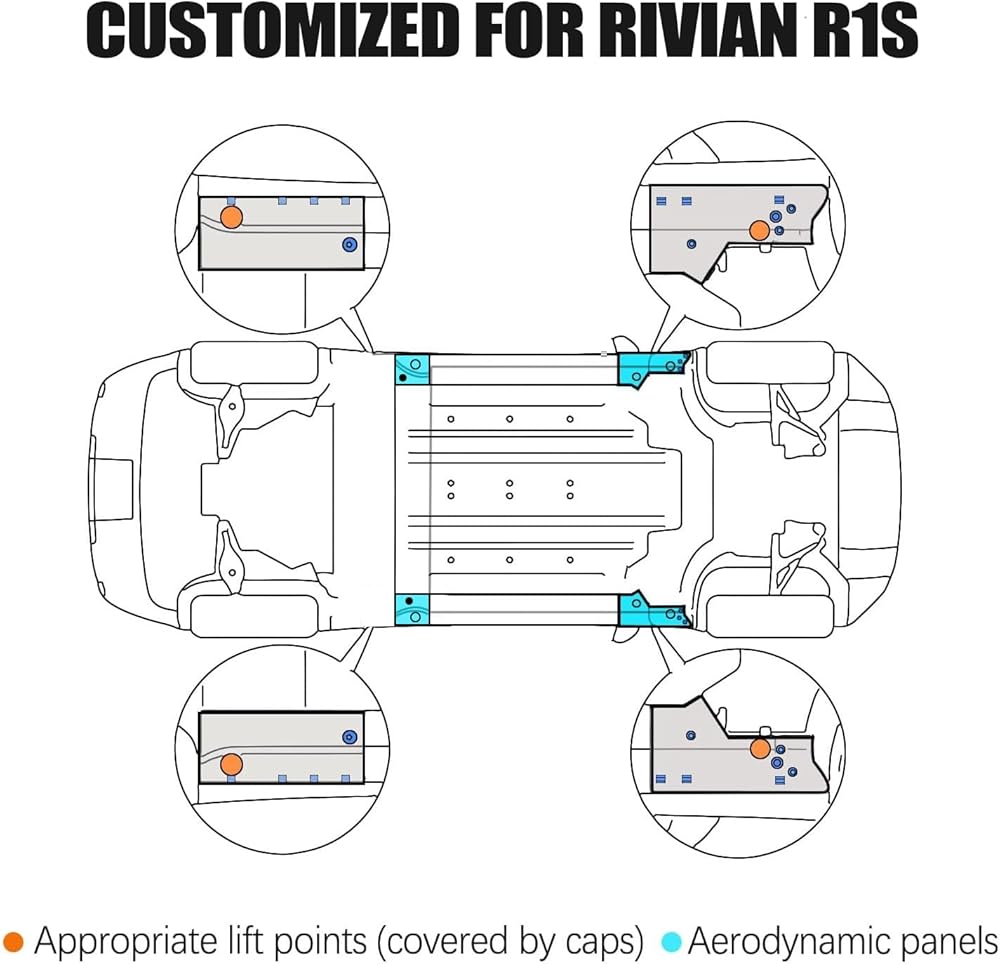 CUSTOMIZED FOR RIVIAN R1S

Appropriate lift points (covered by caps) Aerodynamic panels