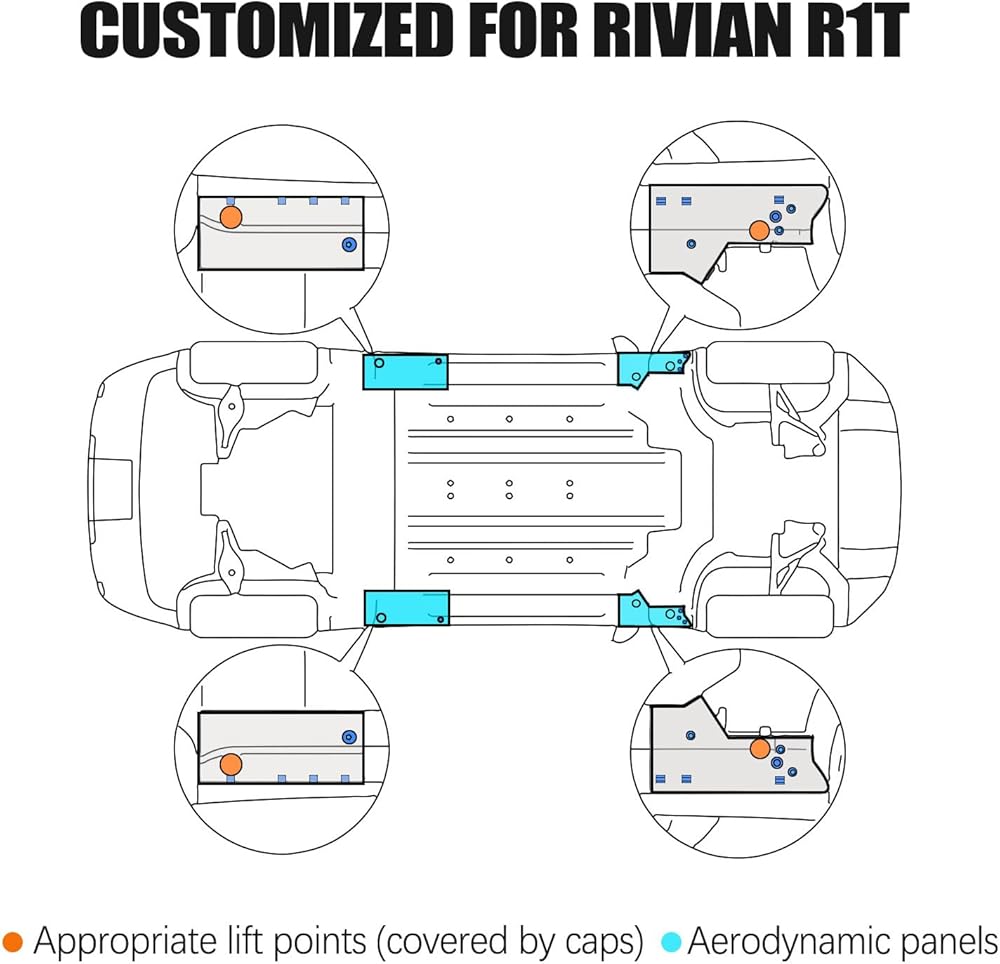 CUSTOMIZED FOR RIVIAN R1T

Appropriate lift points (covered by caps) Aerodynamic panels