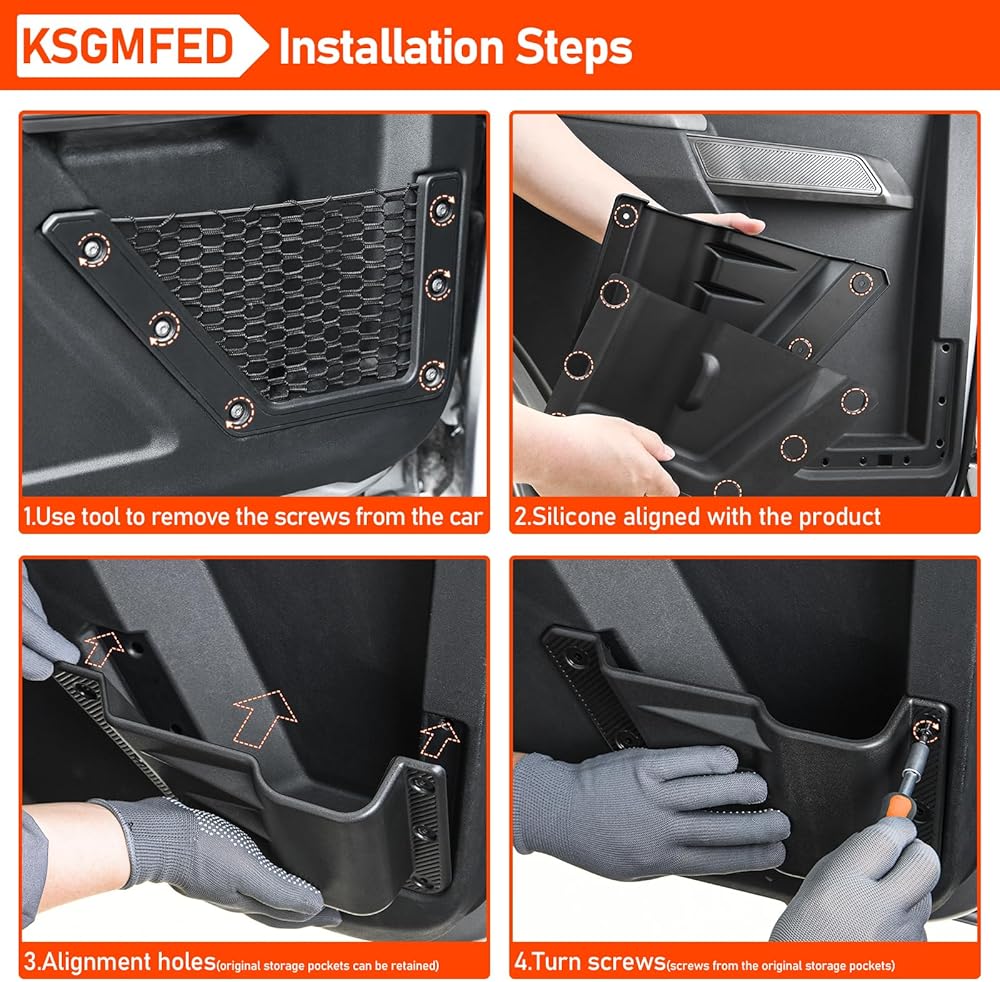 KSGMFED Installation Steps

1.Use tool to remove the screws from the car

2.Silicone aligned with the product

3.Alignment holes(original storage pockets can be retained)

4.Turn screws(screws from the original storage pockets)