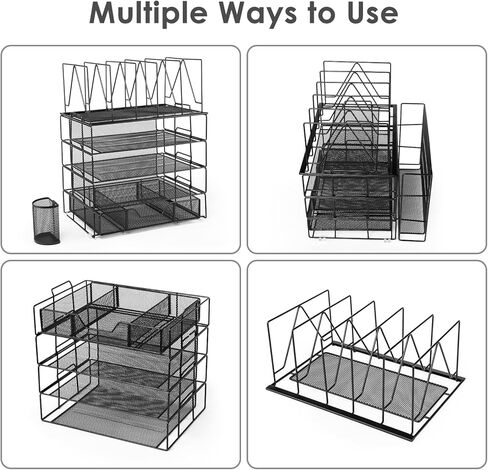 Multiple Ways to Use