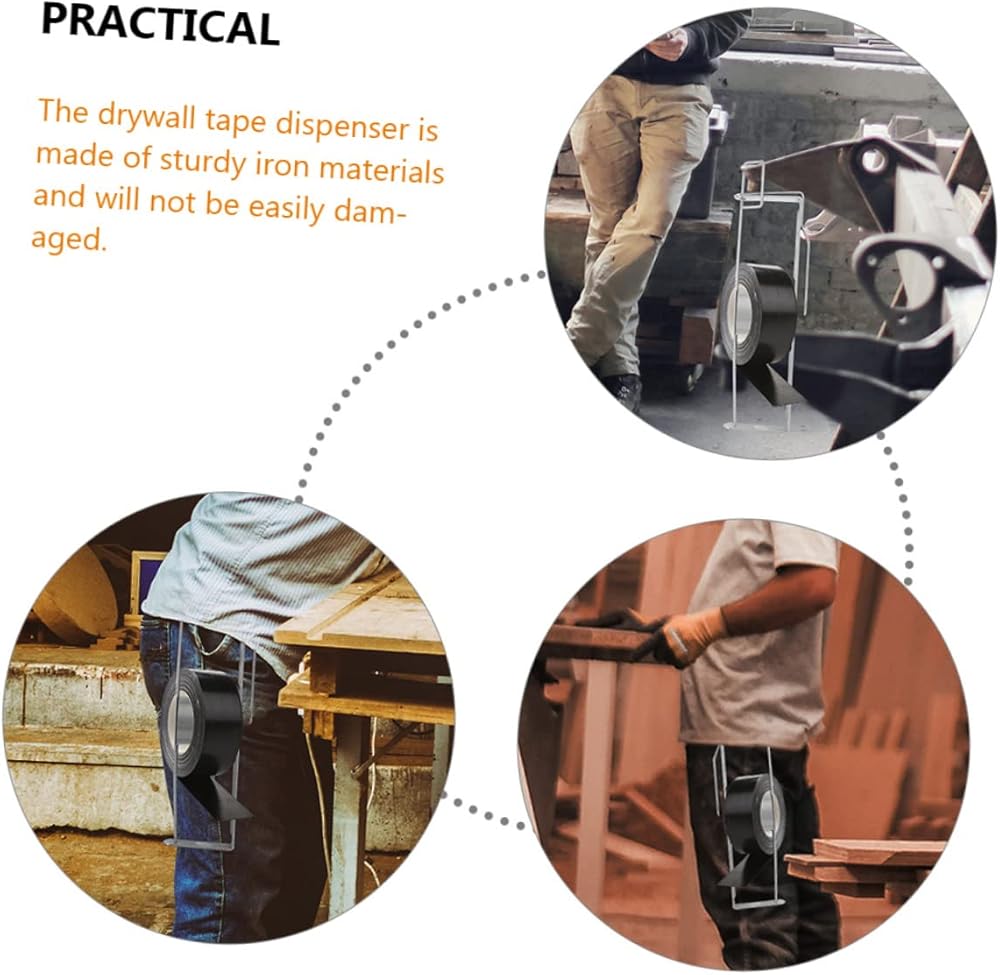 PRACTICAL

The drywall tape dispenser is made of sturdy iron materials and will not be easily damaged.