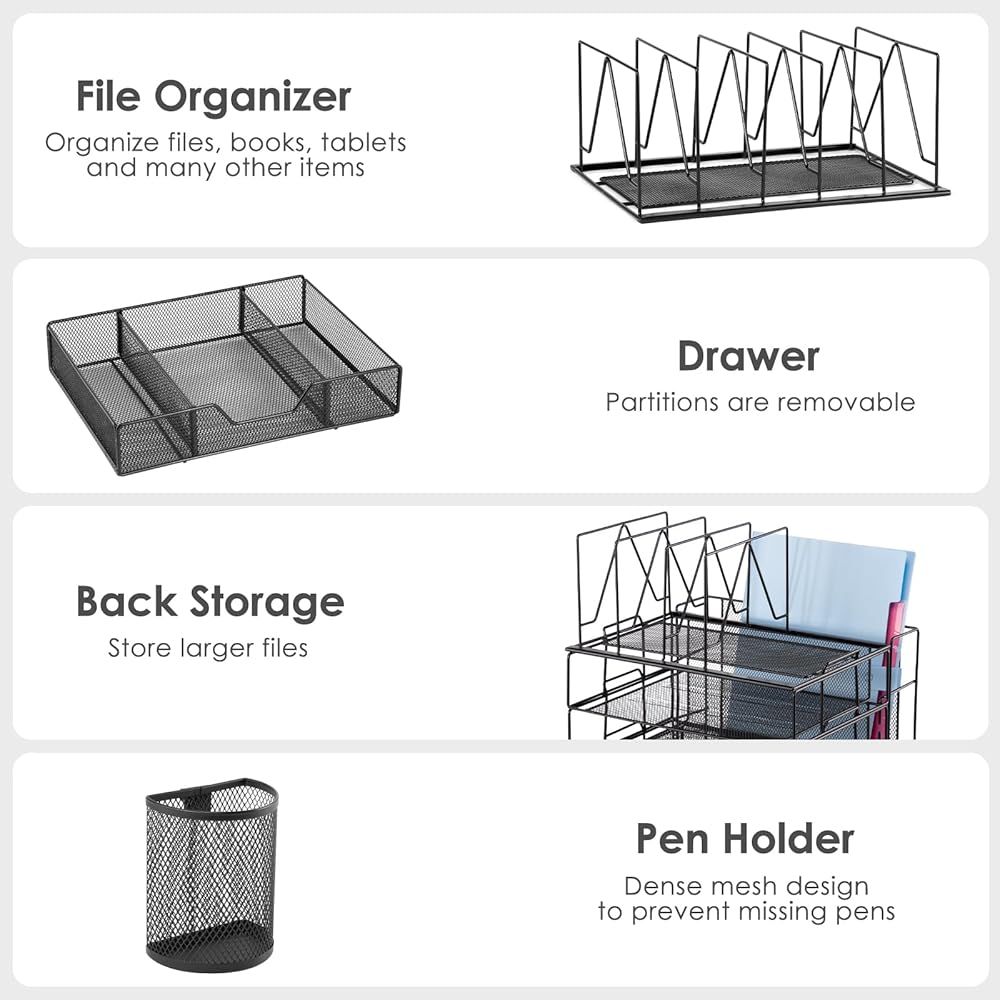 File Organizer
Organize files, books, tablets and many other items

Drawer
Partitions are removable

Back Storage
Store larger files

Pen Holder
Dense mesh design to prevent missing pens