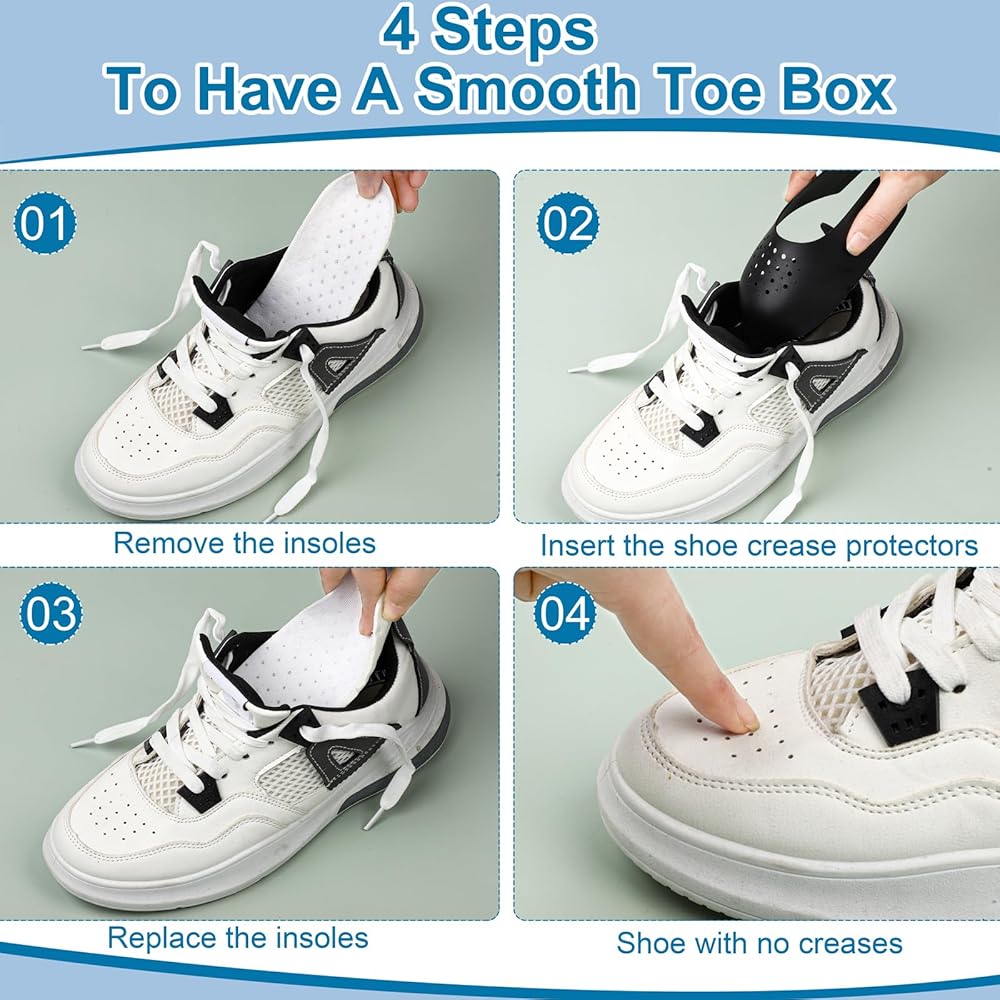 4 Steps
To Have A Smooth Toe Box

01

Remove the insoles

02

Insert the shoe crease protectors

03

Replace the insoles

04

Shoe with no creases