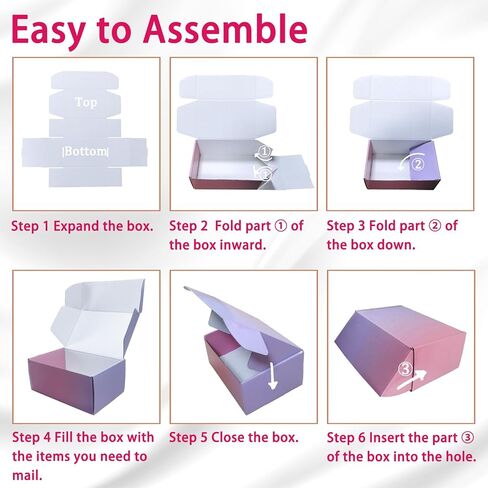 Easy to Assemble

Top

|Bottom|

Step 1 Expand the box.

①

①

Step 2 Fold part ① of the box inward.

②

Step 3 Fold part ② of the box down.

Step 4 Fill the box with the items you need to mail.

Step 5 Close the box.

③

Step 6 Insert the part ③ of the box into the hole.