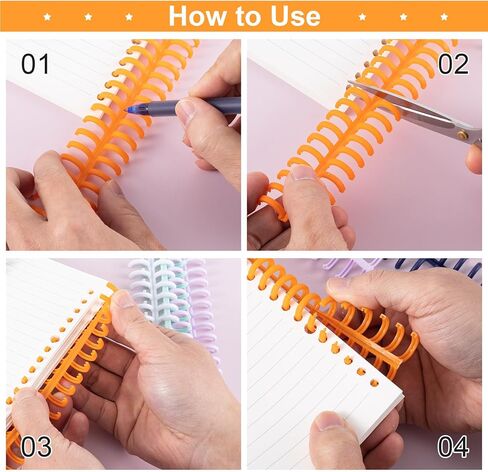 How to Use

01

02

03

04