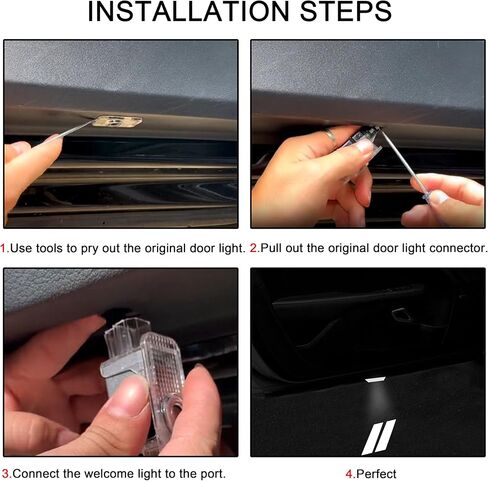 INSTALLATION STEPS

1.Use tools to pry out the original door light.

2.Pull out the original door light connector.

3.Connect the welcome light to the port.

4.Perfect