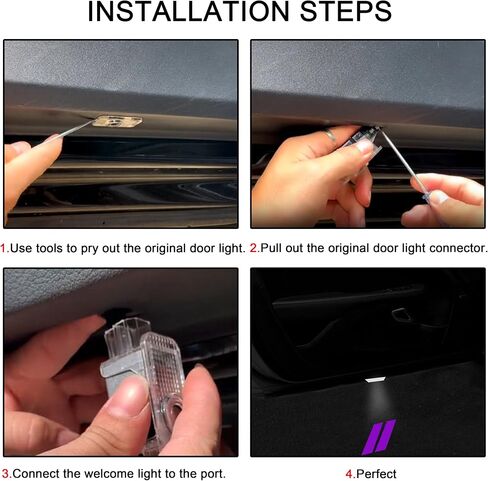 INSTALLATION STEPS

1.Use tools to pry out the original door light.

2.Pull out the original door light connector.

3.Connect the welcome light to the port.

4.Perfect