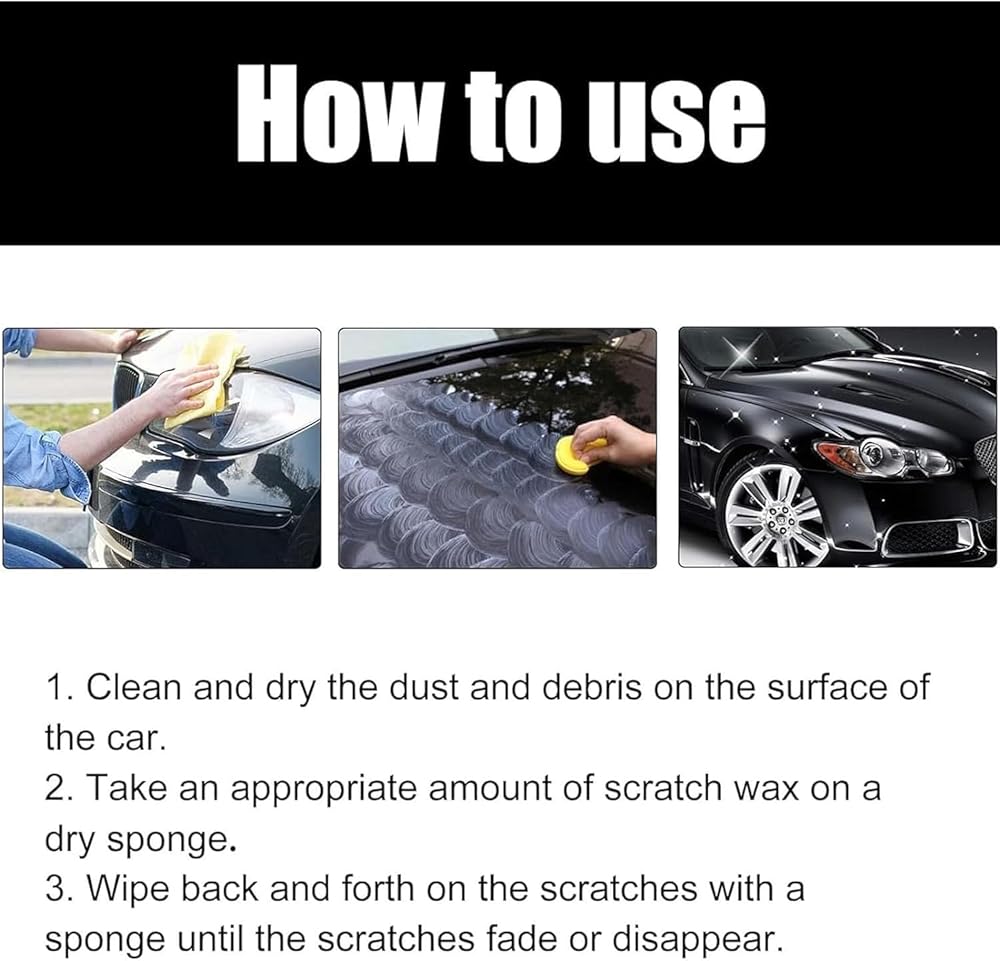 How to use

1. Clean and dry the dust and debris on the surface of the car.
2. Take an appropriate amount of scratch wax on a dry sponge.
3. Wipe back and forth on the scratches with a sponge until the scratches fade or disappear.