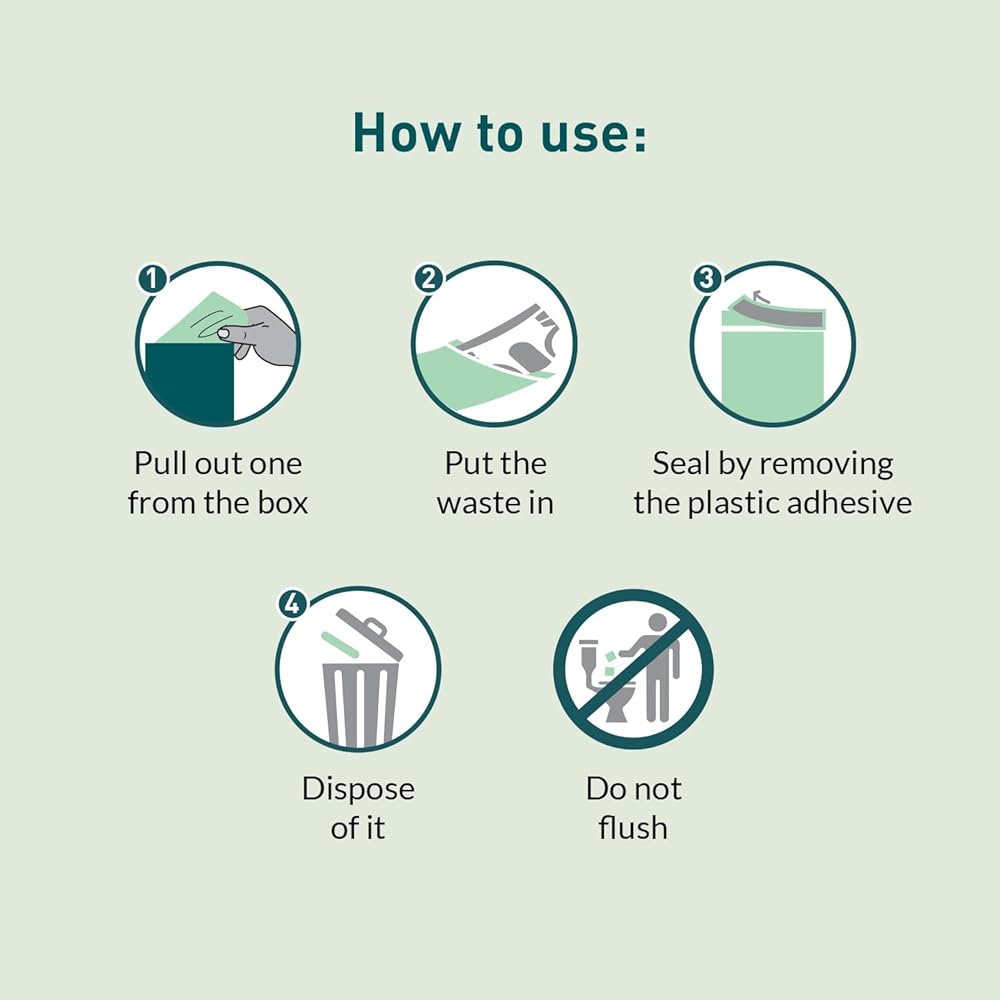 How to use:

1
Pull out one from the box

2
Put the waste in

3
Seal by removing the plastic adhesive

4
Dispose of it

Do not flush