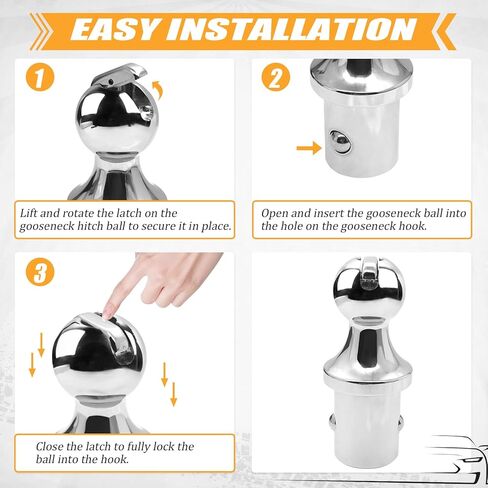 EASY INSTALLATION

1

Lift and rotate the latch on the gooseneck hitch ball to secure it in place.

2

Open and insert the gooseneck ball into the hole on the gooseneck hook.

3

Close the latch to fully lock the ball into the hook.