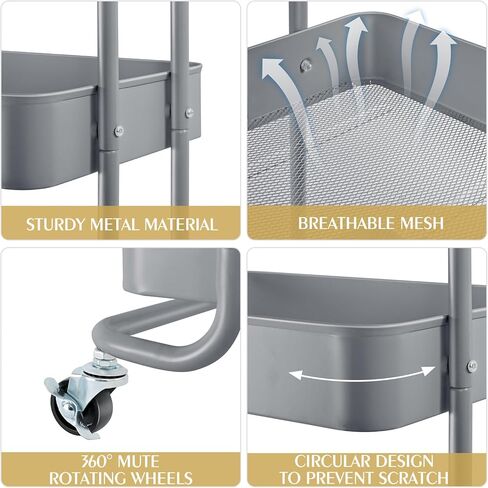 STURDY METAL MATERIAL

BREATHABLE MESH

360° MUTE ROTATING WHEELS

CIRCULAR DESIGN TO PREVENT SCRATCH