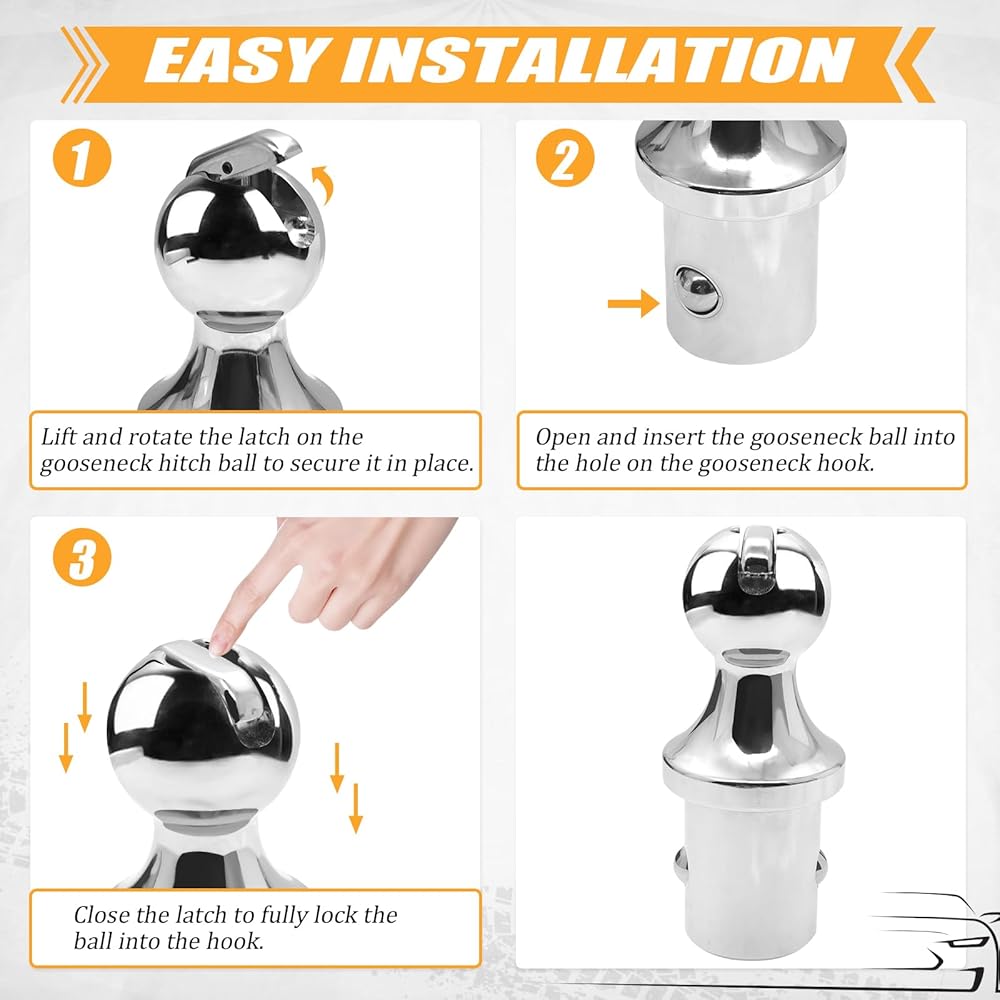 EASY INSTALLATION

1

Lift and rotate the latch on the gooseneck hitch ball to secure it in place.

2

Open and insert the gooseneck ball into the hole on the gooseneck hook.

3

Close the latch to fully lock the ball into the hook.