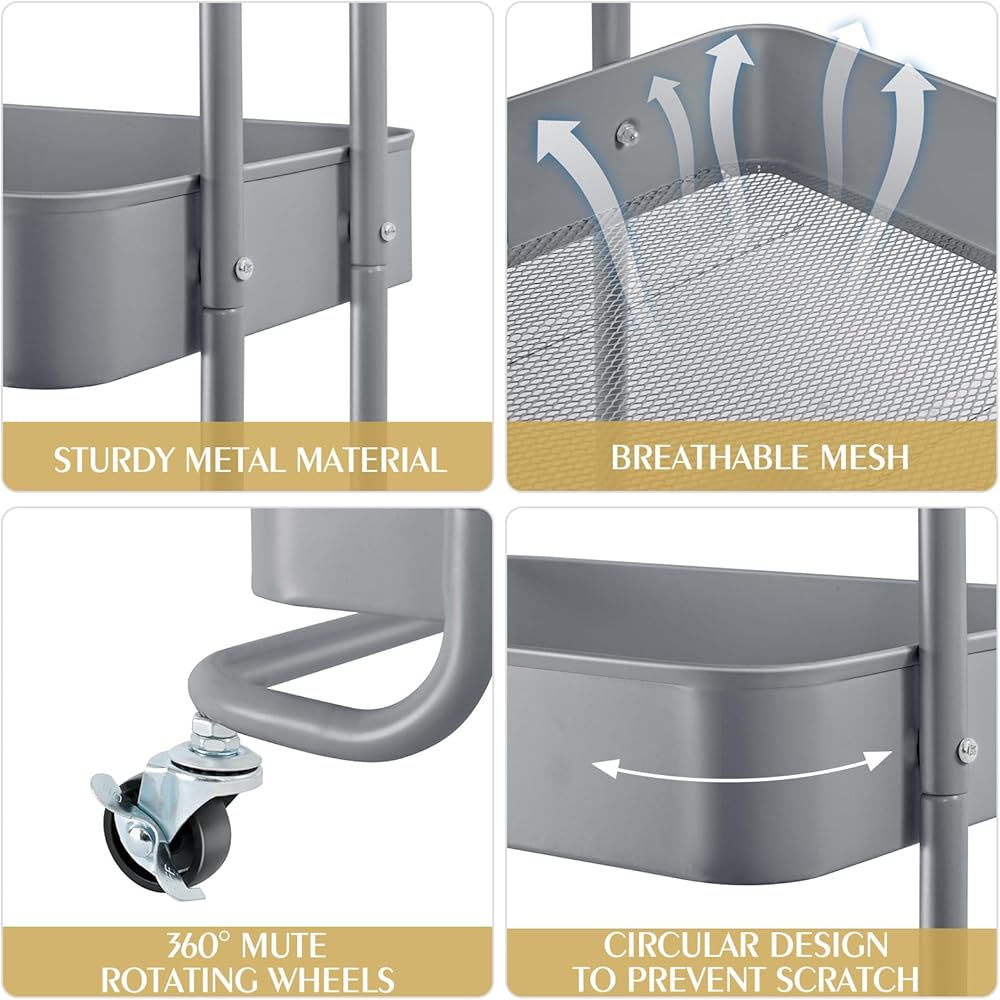 STURDY METAL MATERIAL

BREATHABLE MESH

360° MUTE ROTATING WHEELS

CIRCULAR DESIGN TO PREVENT SCRATCH