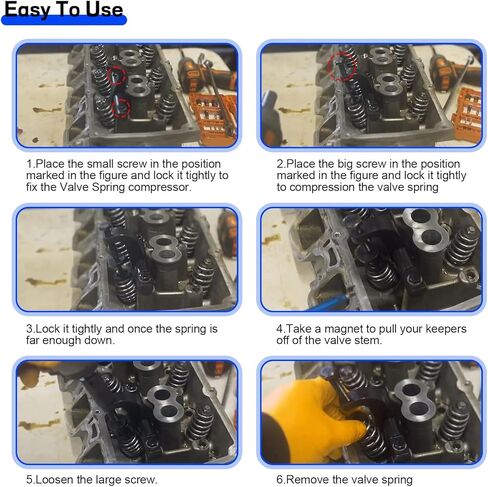 Easy To Use

1.Place the small screw in the position marked in the figure and lock it tightly to fix the Valve Spring compressor.

2.Place the big screw in the position marked in the figure and lock it tightly to compression the valve spring

3.Lock it tightly and once the spring is far enough down.

4.Take a magnet to pull your keepers off of the valve stem.

5.Loosen the large screw.

6.Remove the valve spring