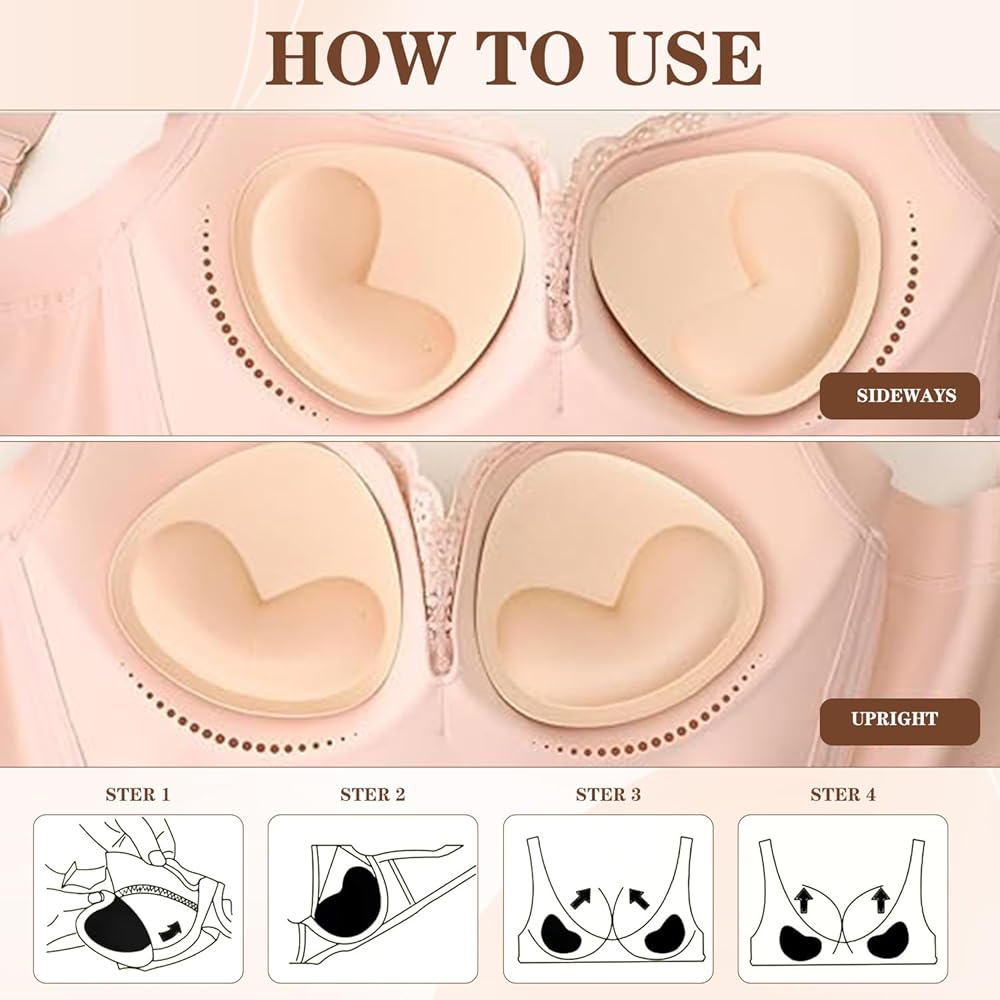 HOW TO USE

SIDEWAYS

UPRIGHT

STER 1

STER 2

STER 3

STER 4