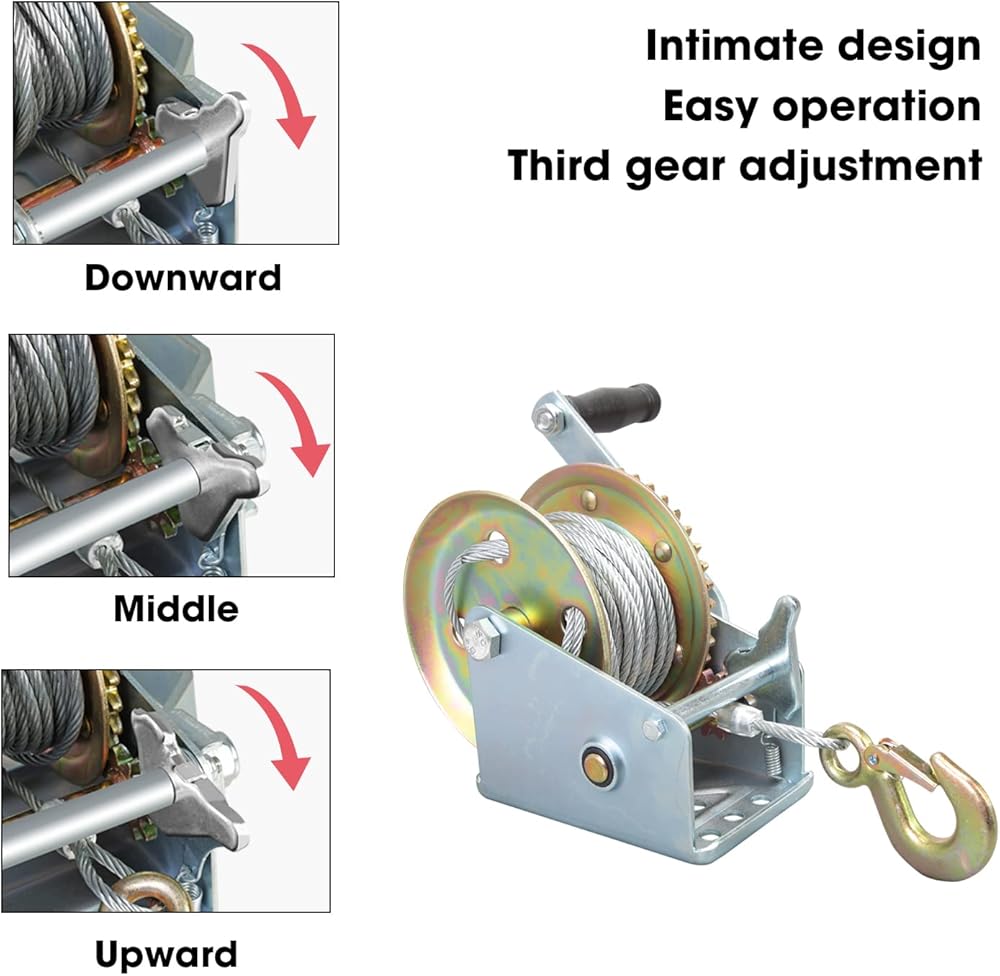 Intimate design
Easy operation
Third gear adjustment

Downward

Middle

Upward