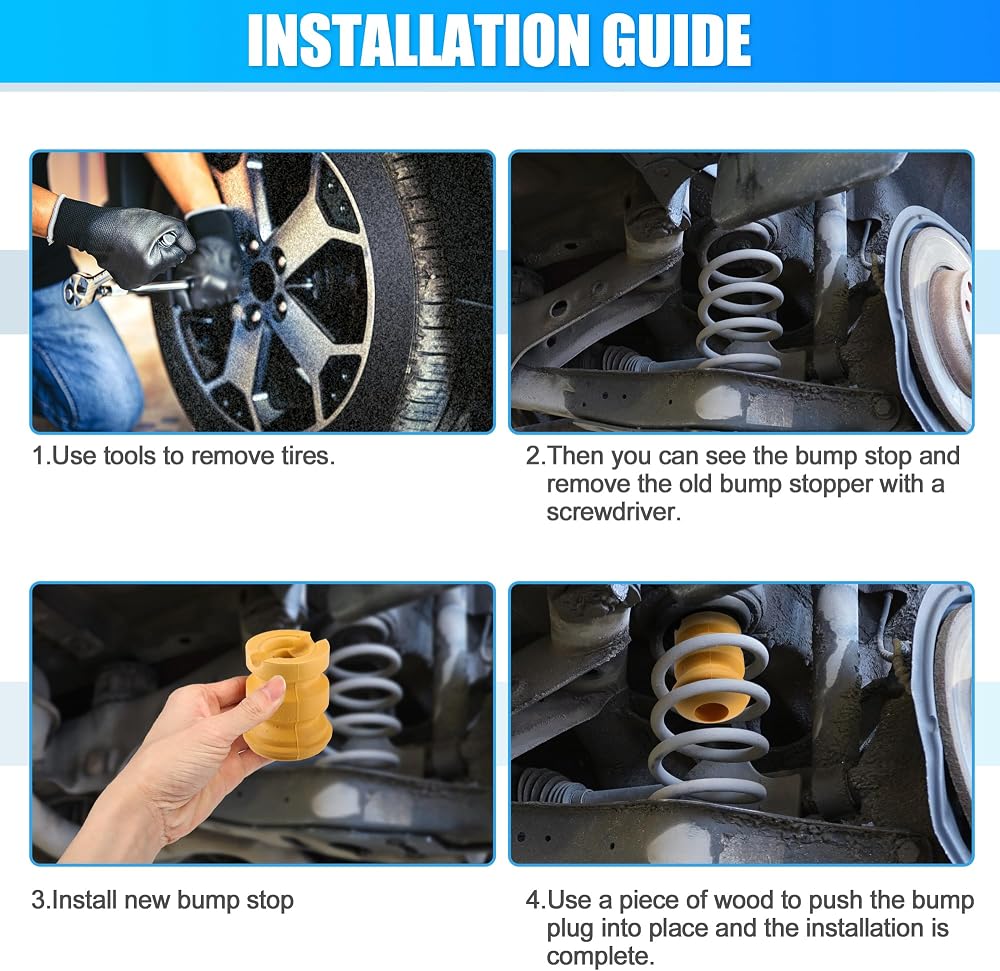 INSTALLATION GUIDE

1.Use tools to remove tires.

2.Then you can see the bump stop and remove the old bump stopper with a screwdriver.

3.Install new bump stop

4.Use a piece of wood to push the bump plug into place and the installation is complete.