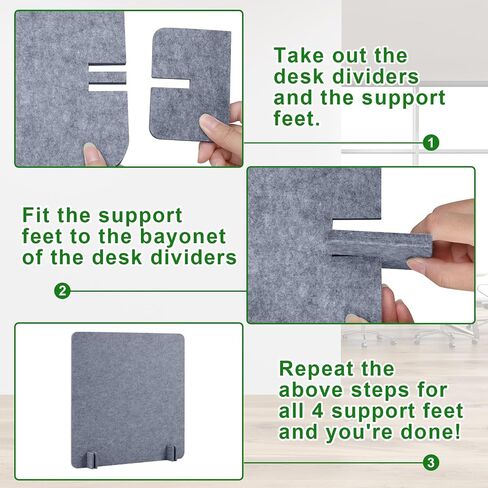 Take out the desk dividers and the support feet.

1

Fit the support feet to the bayonet of the desk dividers

2

Repeat the above steps for all 4 support feet and you're done!

3