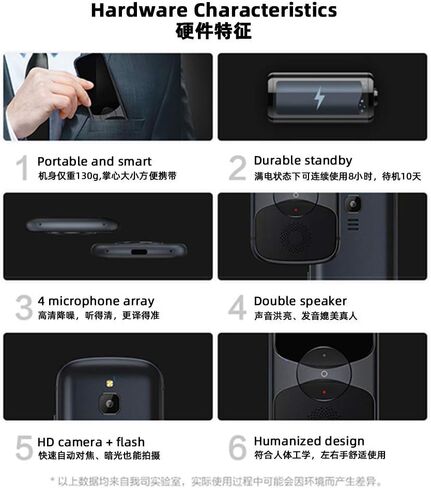 Hardware Characteristics
硬件特征

1 Portable and smart
机身仅重130g,掌心大小方便携带

2 Durable standby
满电状态下可连续使用8小时，待机10天

3 4 microphone array
高清降噪，听得清，更译得准

4 Double speaker
声音洪亮、发音媲美真人

5 HD camera + flash
快速自动对焦、暗光也能拍摄

6 Humanized design
符合人体工学，左右手舒适使用

* 以上数据均来自我司实验室，实际使用过程中可能会因环境而产生差异。