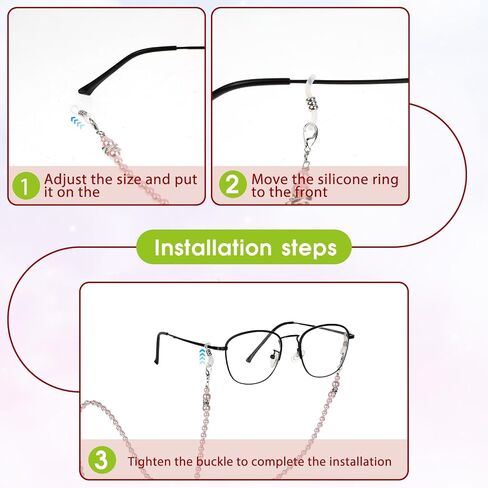 1 Adjust the size and put it on the

2 Move the silicone ring to the front

Installation steps

3 Tighten the buckle to complete the installation