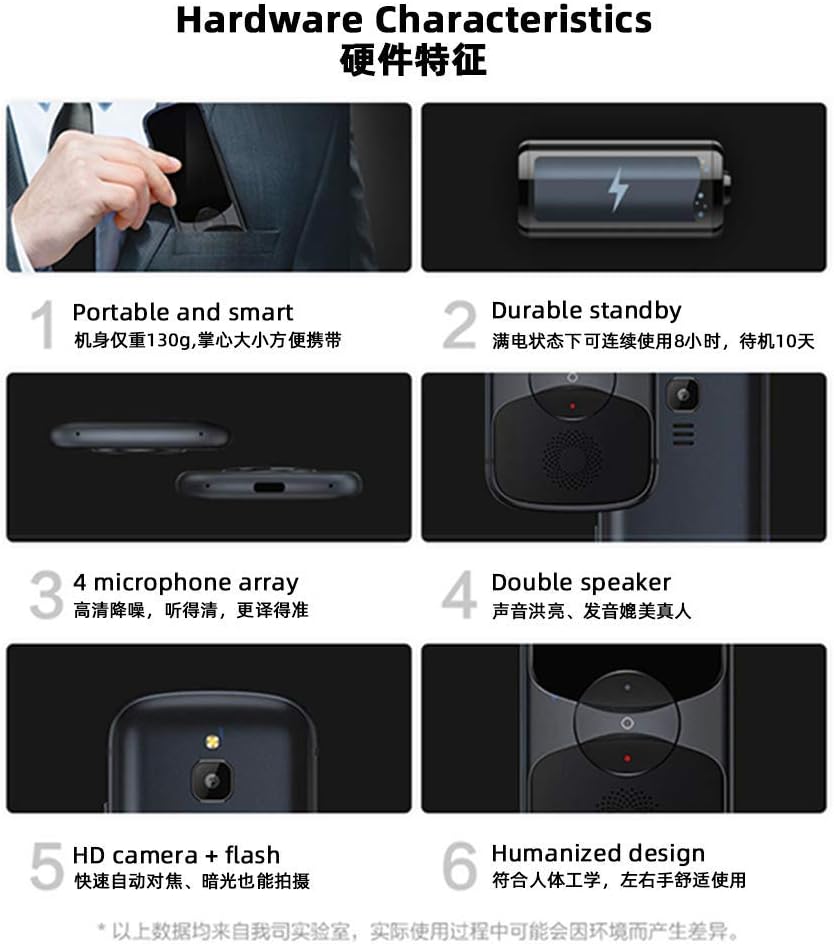 Hardware Characteristics
硬件特征

1 Portable and smart
机身仅重130g,掌心大小方便携带

2 Durable standby
满电状态下可连续使用8小时，待机10天

3 4 microphone array
高清降噪，听得清，更译得准

4 Double speaker
声音洪亮、发音媲美真人

5 HD camera + flash
快速自动对焦、暗光也能拍摄

6 Humanized design
符合人体工学，左右手舒适使用

* 以上数据均来自我司实验室，实际使用过程中可能会因环境而产生差异。