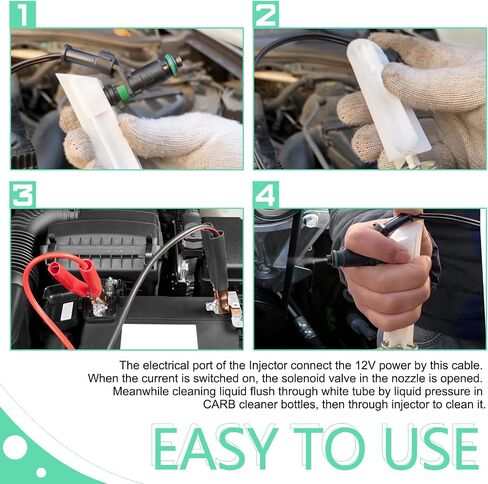 1

2

3

4

The electrical port of the Injector connect the 12V power by this cable. When the current is switched on, the solenoid valve in the nozzle is opened. Meanwhile cleaning liquid flush through white tube by liquid pressure in CARB cleaner bottles, then through injector to clean it.

EASY TO USE