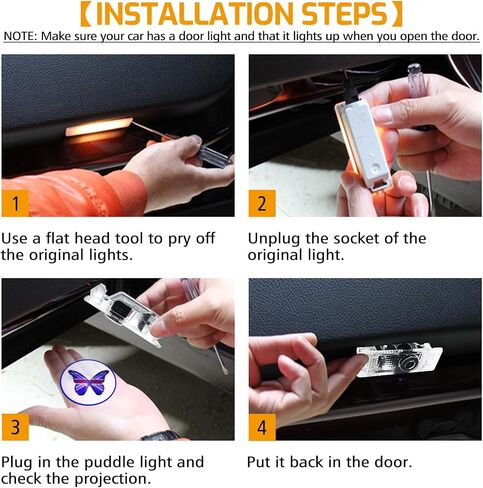 【INSTALLATION STEPS】

NOTE: Make sure your car has a door light and that it lights up when you open the door.

1

Use a flat head tool to pry off the original lights.

2

Unplug the socket of the original light.

3

Plug in the puddle light and check the projection.

4

Put it back in the door.