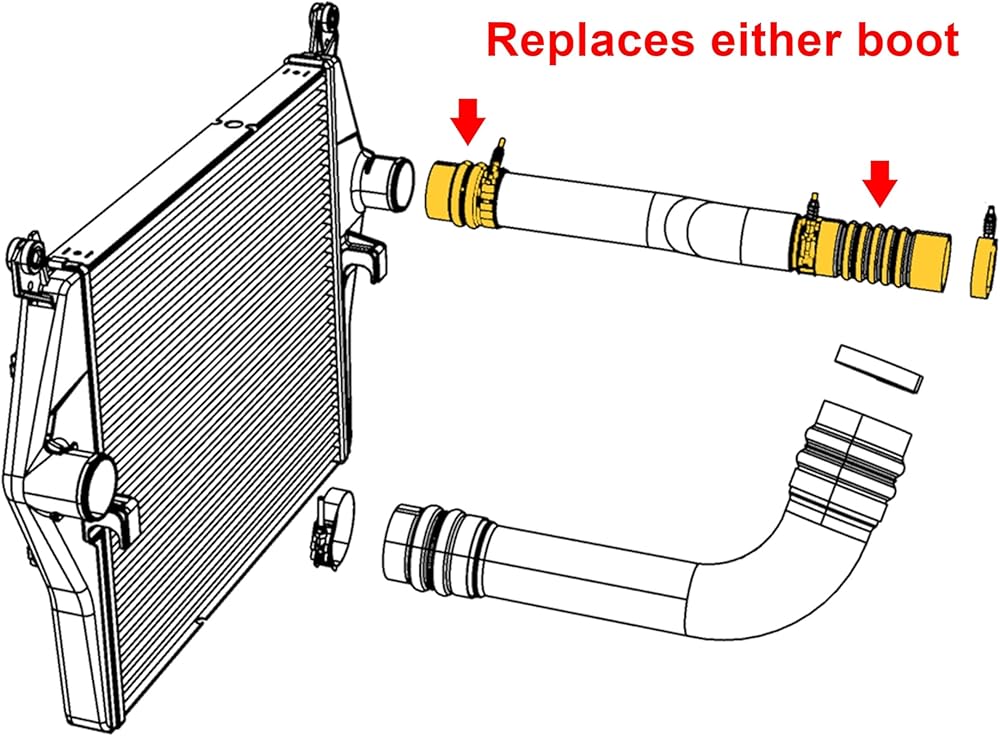 Replaces either boot