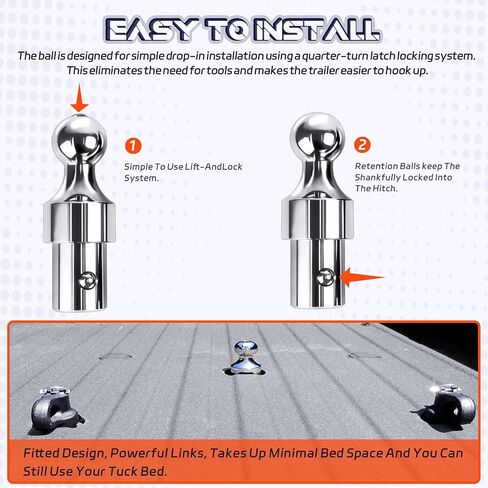 EASY TO INSTALL

The ball is designed for simple drop-in installation using a quarter-turn latch locking system. This eliminates the need for tools and makes the trailer easier to hook up.

1

Simple To Use Lift-AndLock System.

2

Retention Balls keep The Shankfully Locked Into The Hitch.

Fitted Design, Powerful Links, Takes Up Minimal Bed Space And You Can Still Use Your Tuck Bed.