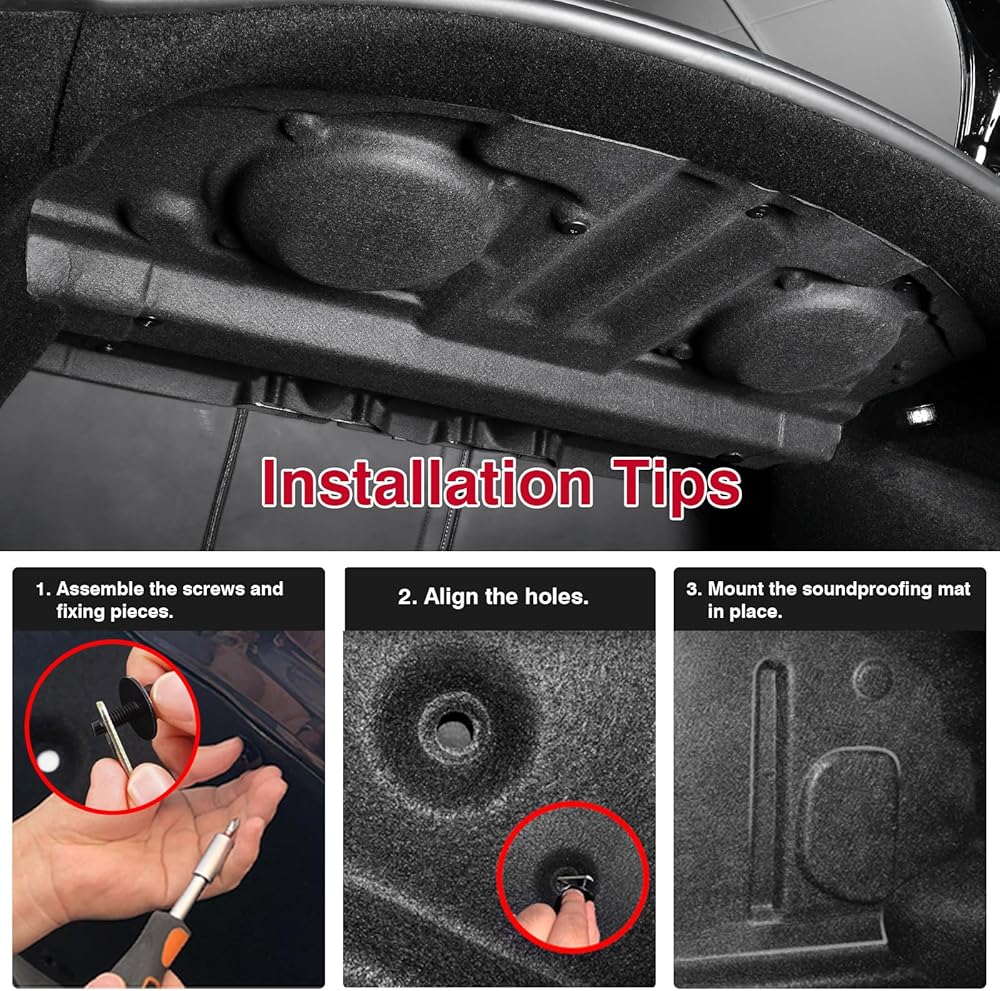 Installation Tips

1. Assemble the screws and fixing pieces.

2. Align the holes.

3. Mount the soundproofing mat in place.