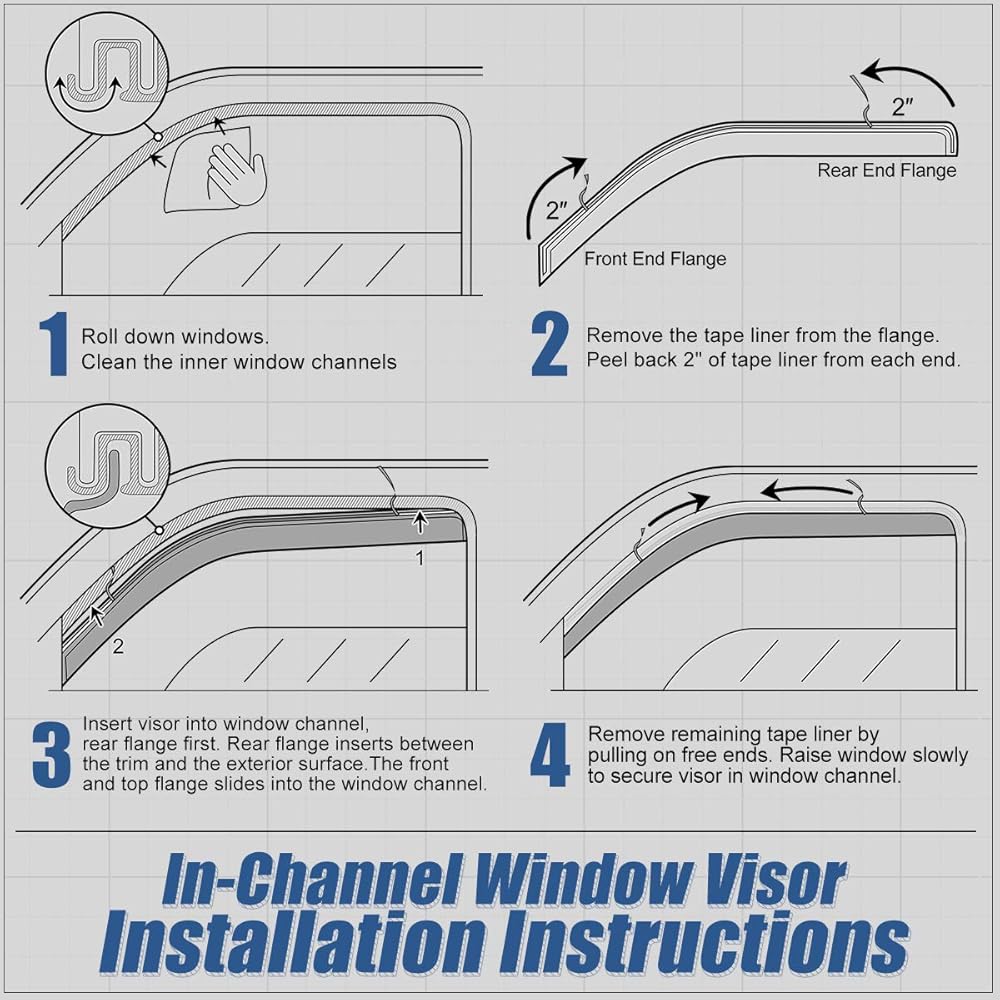 1 Roll down windows.
Clean the inner window channels

2"

Rear End Flange

2"

Front End Flange

2 Remove the tape liner from the flange.
Peel back 2" of tape liner from each end.

1

2

3 Insert visor into window channel, rear flange first. Rear flange inserts between the trim and the exterior surface.The front and top flange slides into the window channel.

4 Remove remaining tape liner by pulling on free ends. Raise window slowly to secure visor in window channel.

In-Channel Window Visor
Installation Instructions