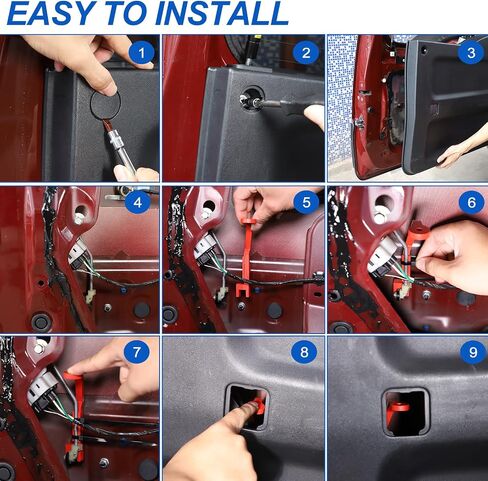 EASY TO INSTALL

1

2

3

4

5

6

7

8

9